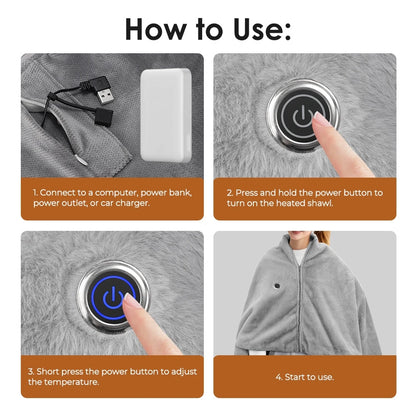 How to Use:

1. Connect to a computer, power bank, power outlet, or car charger.

2. Press and hold the power button to turn on the heated shawl.

3. Short press the power button to adjust the temperature.

4. Start to use.